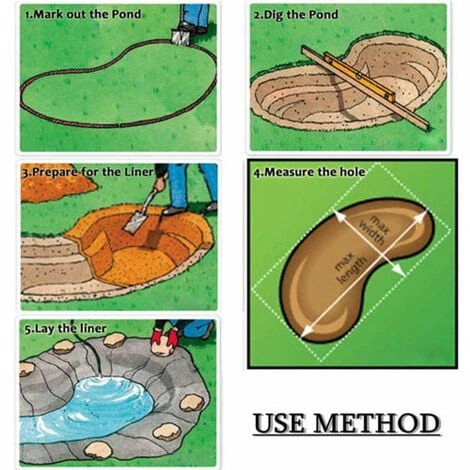 1.Mark out the Pond

2.Dig the Pond

3.Prepare for the Liner

4.Measure the hole

max width

max length

5.Lay the liner

USE METHOD