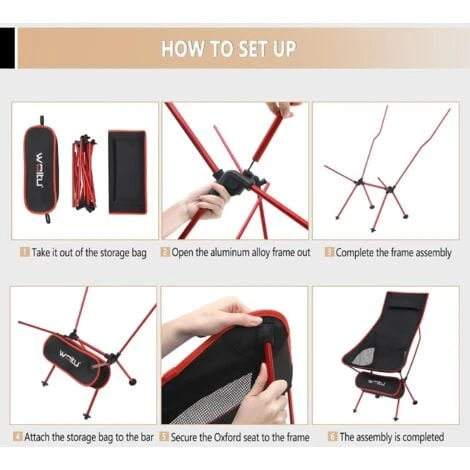 HOW TO SET UP

woltu

1 Take it out of the storage bag

2 Open the aluminum alloy frame out

3 Complete the frame assembly

woltu

4 Attach the storage bag to the bar

5 Secure the Oxford seat to the frame

woltu

6 The assembly is completed