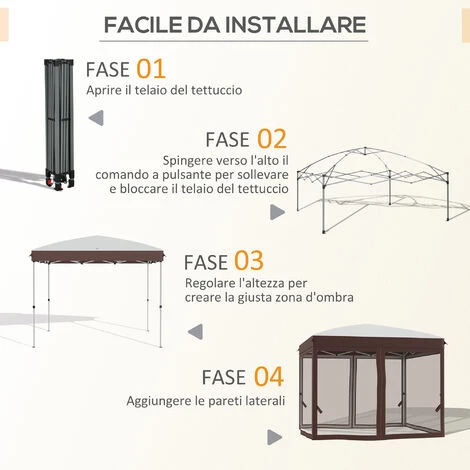 FACILE DA INSTALLARE

FASE 01
Aprire il telaio del tettuccio

FASE 02
Spingere verso l'alto il comando a pulsante per sollevare e bloccare il telaio del tettuccio

FASE 03
Regolare l'altezza per creare la giusta zona d'ombra

FASE 04
Aggiungere le pareti laterali