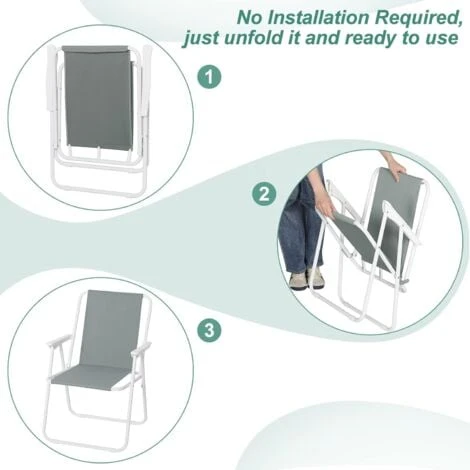 No Installation Required, just unfold it and ready to use

1

2

3