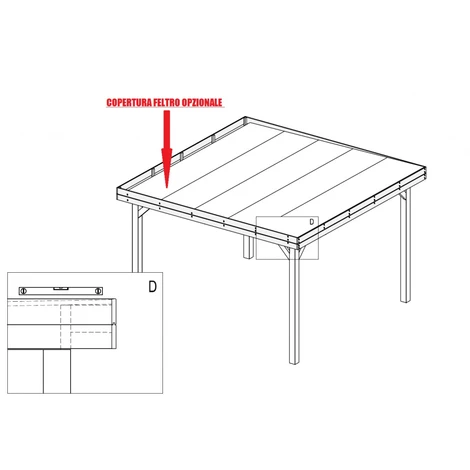 COPERTURA FELTRO OPZIONALE

D

D