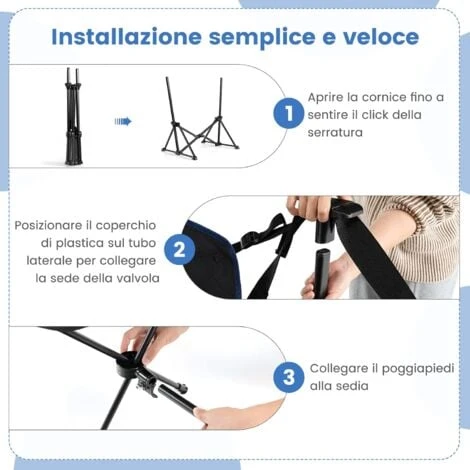 Installazione semplice e veloce

1

Aprire la cornice fino a sentire il click della serratura

Posizionare il coperchio di plastica sul tubo laterale per collegare la sede della valvola

2

3

Collegare il poggiapiedi alla sedia