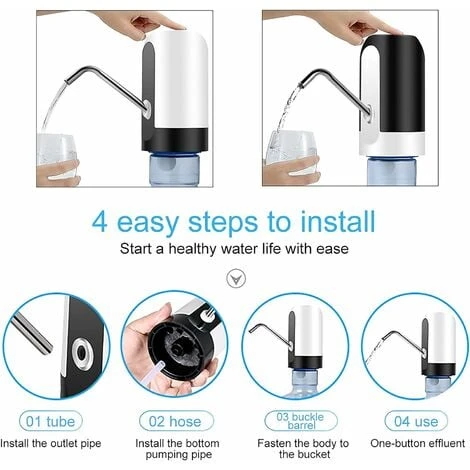 4 easy steps to install

Start a healthy water life with ease

01 tube

Install the outlet pipe

02 hose

Install the bottom pumping pipe

03 buckle barrel

Fasten the body to the bucket

04 use

One-button effluent