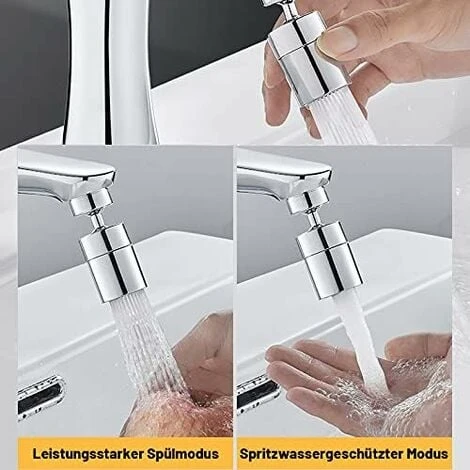 Leistungsstarker Spülmodus

Spritzwassergeschützter Modus