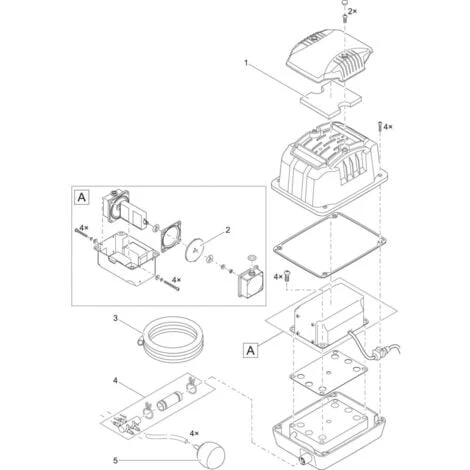 2×
1
4×
A
4×
2
4×
4×
3
A
4
4×
5