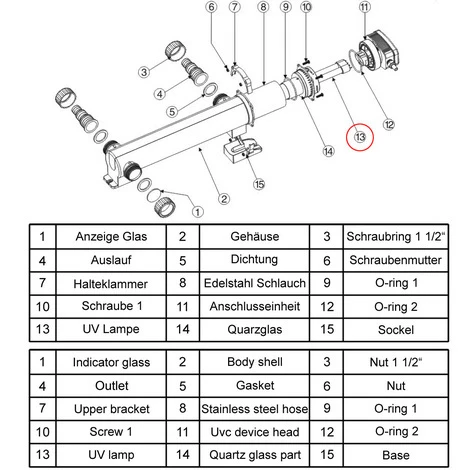 6 7 8 9 10 11

3

4

5

12

13

14

15

2

1

| 1 | Anzeige Glas | 2 | Gehäuse | 3 | Schraubring 1 1/2" |
|---|---|---|---|---|---|
| 4 | Auslauf | 5 | Dichtung | 6 | Schraubenmutter |
| 7 | Halteklammer | 8 | Edelstahl Schlauch | 9 | O-ring 1 |
| 10 | Schraube 1 | 11 | Anschlusseinheit | 12 | O-ring 2 |
| 13 | UV Lampe | 14 | Quarzglas | 15 | Sockel |

| 1 | Indicator glass | 2 | Body shell | 3 | Nut 1 1/2" |
|---|---|---|---|---|---|
| 4 | Outlet | 5 | Gasket | 6 | Nut |
| 7 | Upper bracket | 8 | Stainless steel hose | 9 | O-ring 1 |
| 10 | Screw 1 | 11 | Uvc device head | 12 | O-ring 2 |
| 13 | UV lamp | 14 | Quartz glass part | 15 | Base |