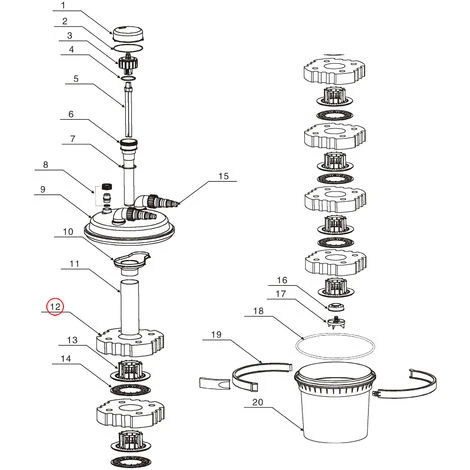 1
2
3
4
5
6
7
8
9
10
11
12
13
14
15
16
17
18
19
20