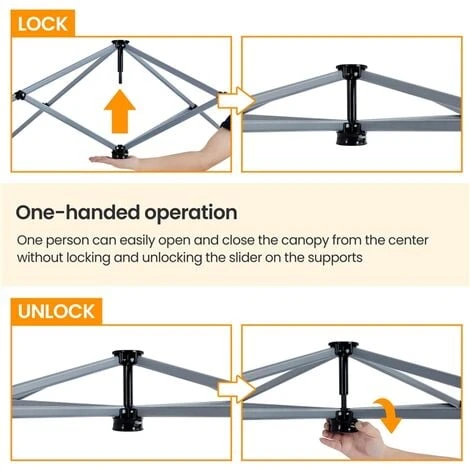 LOCK

One-handed operation

One person can easily open and close the canopy from the center without locking and unlocking the slider on the supports

UNLOCK