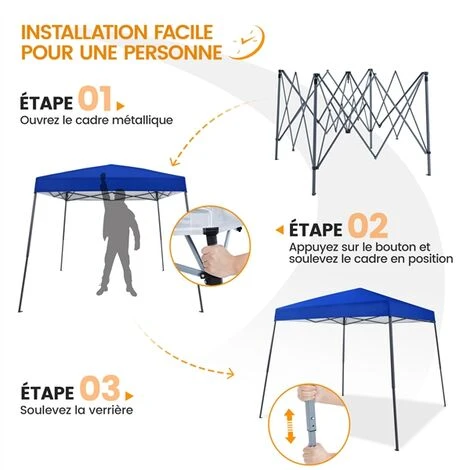 INSTALLATION FACILE POUR UNE PERSONNE

ÉTAPE 01
Ouvrez le cadre métallique

ÉTAPE 02
Appuyez sur le bouton et soulevez le cadre en position

ÉTAPE 03
Soulevez la verrière