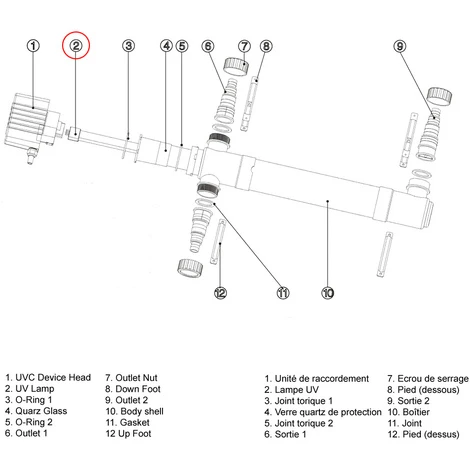 1 2 3 4 5 6 7 8 9

12 11 10

1. UVC Device Head
2. UV Lamp
3. O-Ring 1
4. Quarz Glass
5. O-Ring 2
6. Outlet 1

7. Outlet Nut
8. Down Foot
9. Outlet 2
10. Body shell
11. Gasket
12 Up Foot

1. Unité de raccordement
2. Lampe UV
3. Joint torique 1
4. Verre quartz de protection
5. Joint torique 2
6. Sortie 1

7. Ecrou de serrage
8. Pied (dessous)
9. Sortie 2
10. Boîtier
11. Joint
12. Pied (dessus)