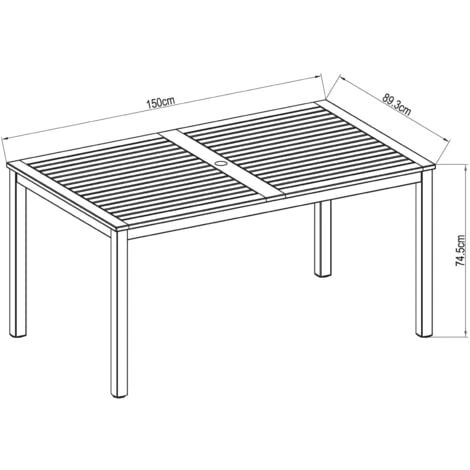 150cm

89.3cm

74.5cm