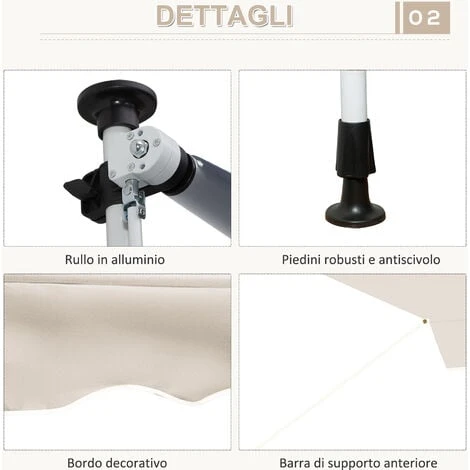 DETTAGLI

02

Rullo in alluminio

Piedini robusti e antiscivolo

Bordo decorativo

Barra di supporto anteriore