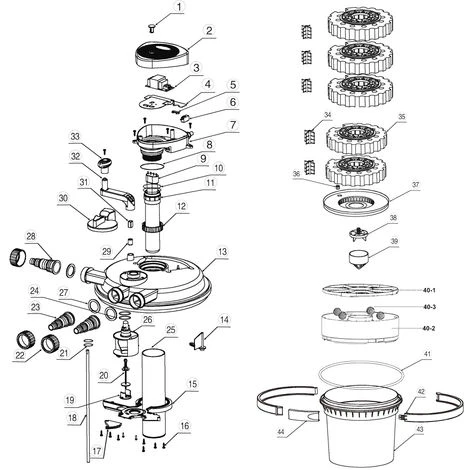 1
2
3
4
5
6
7
8
9
10
11
12
13
14
15
16
17
18
19
20
21
22
23
24
25
26
27
28
29
30
31
32
33
34
35
36
37
38
39
40-1
40-3
40-2
41
42
43
44